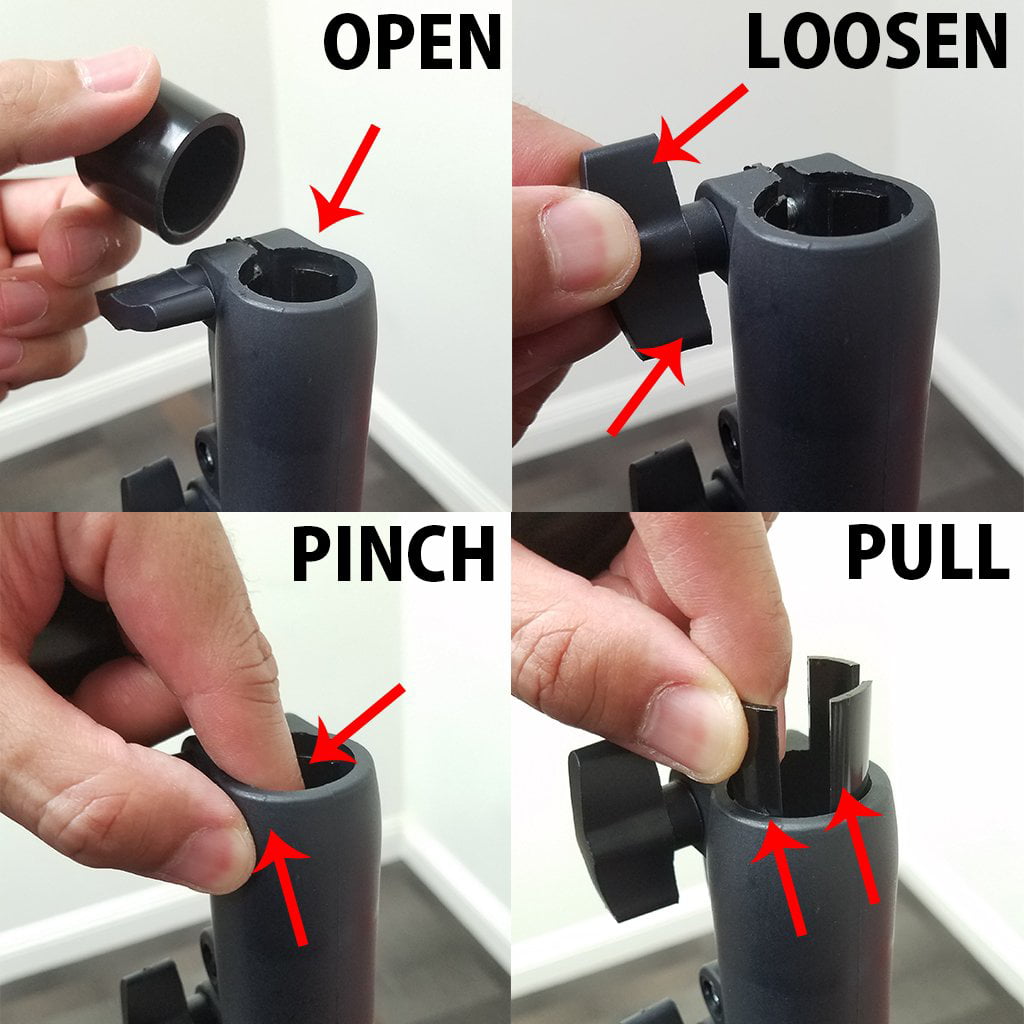 OPEN

LOOSEN

PINCH

PULL